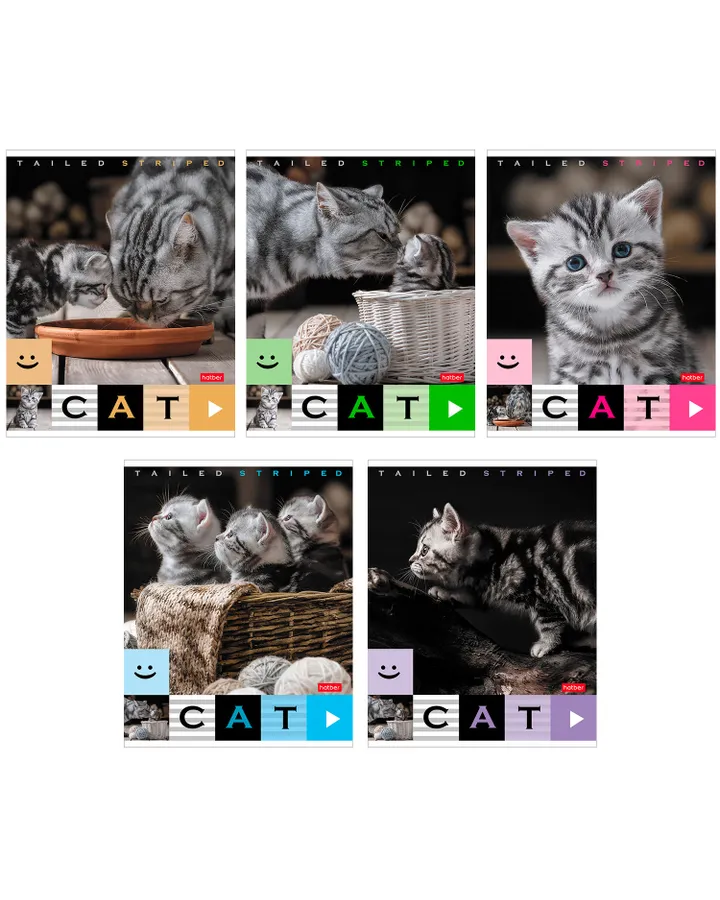 TAILED STRIPED
hatber
CAT

TAILED STRIPED
hatber
CAT

TAILED STRIPED
hatber
CAT

TAILED STRIPED
hatber
CAT

TAILED STRIPED
hatber
CAT