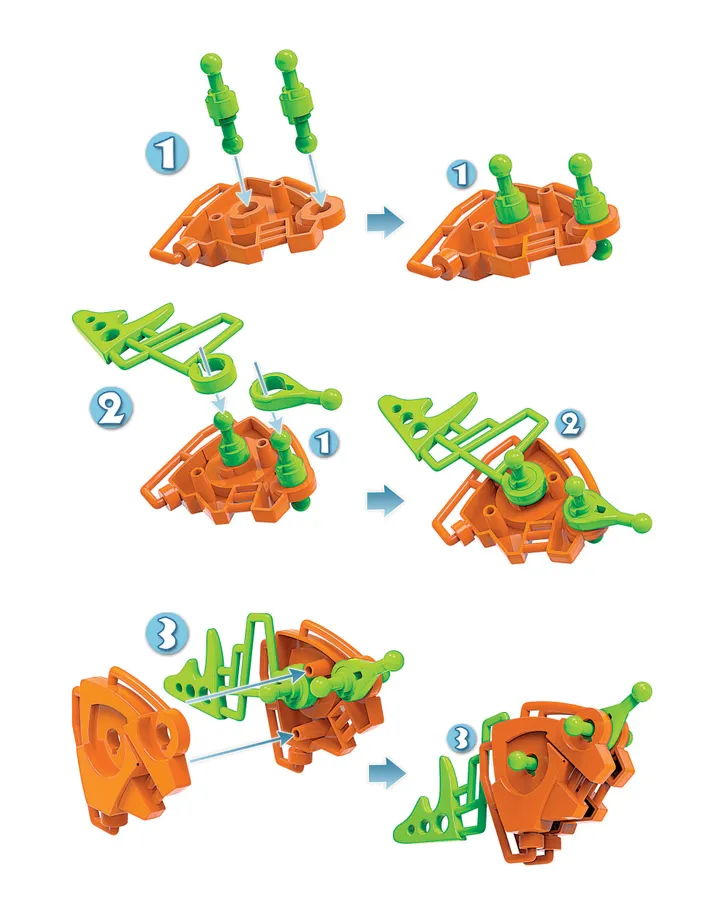 1

1

2

1

2

3

3