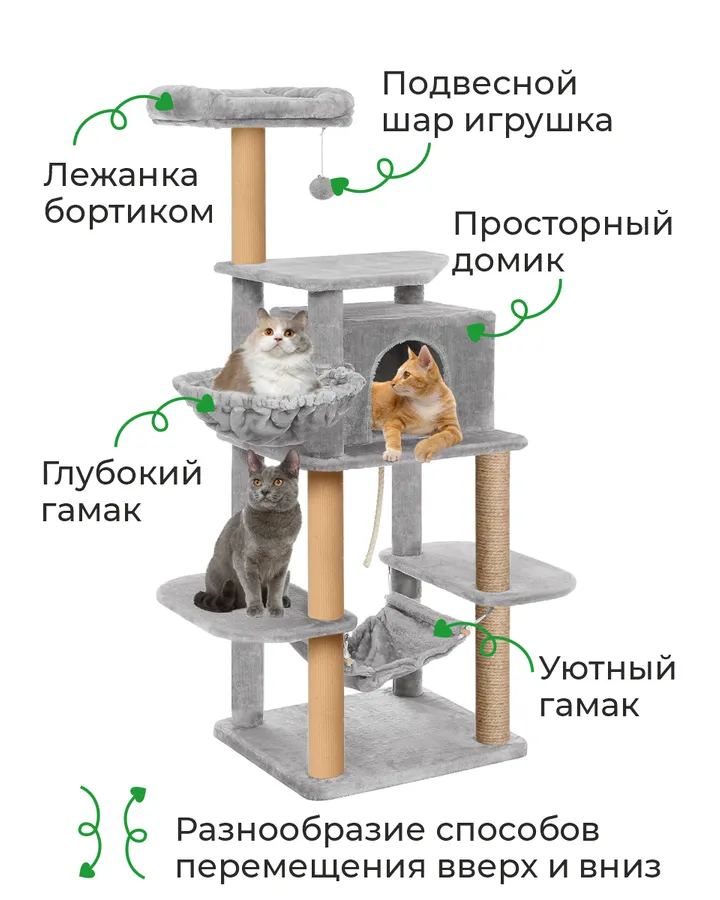 Подвесной шар игрушка

Лежанка бортиком

Просторный домик

Глубокий гамак

Уютный гамак

Разнообразие способов перемещения вверх и вниз