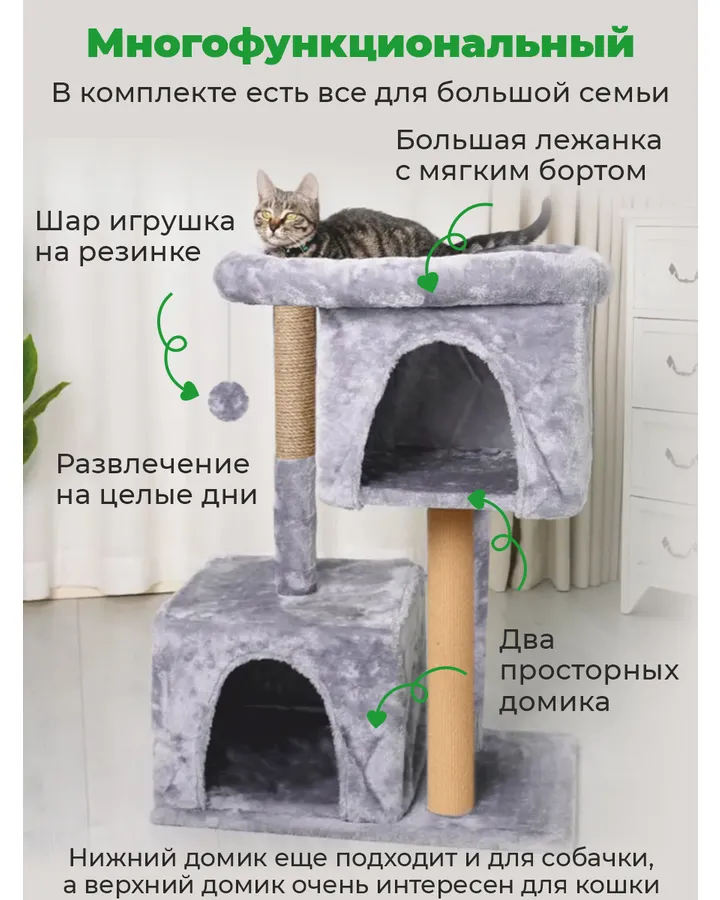 Многофункциональный

В комплекте есть все для большой семьи

Большая лежанка с мягким бортом

Шар игрушка на резинке

Развлечение на целые дни

Два просторных домика

Нижний домик еще подходит и для собачки, а верхний домик очень интересен для кошки