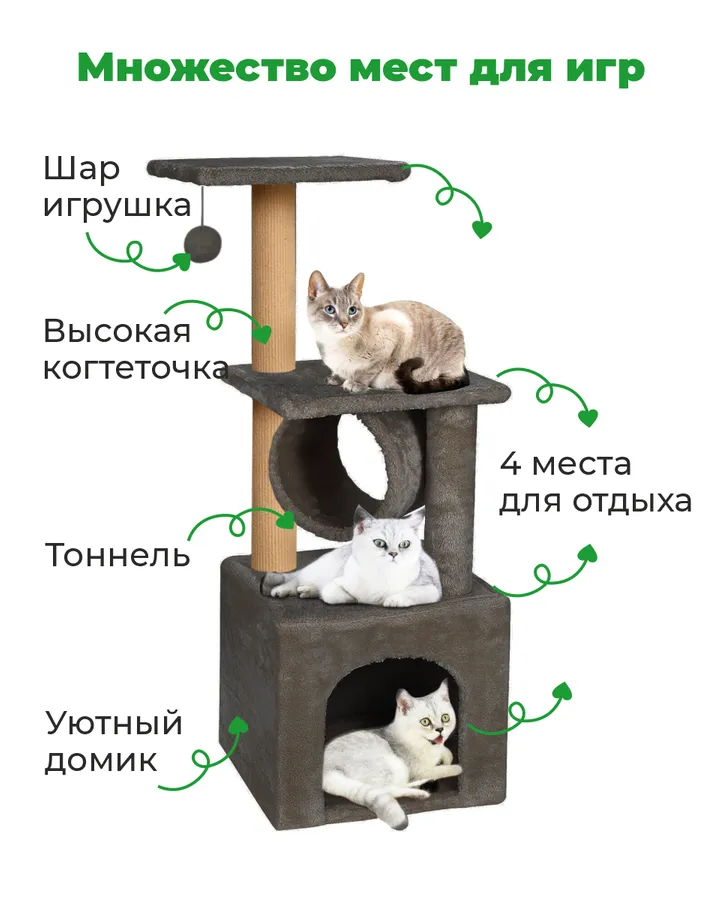 Множество мест для игр

Шар игрушка

Высокая когтеточка

4 места для отдыха

Тоннель

Уютный домик