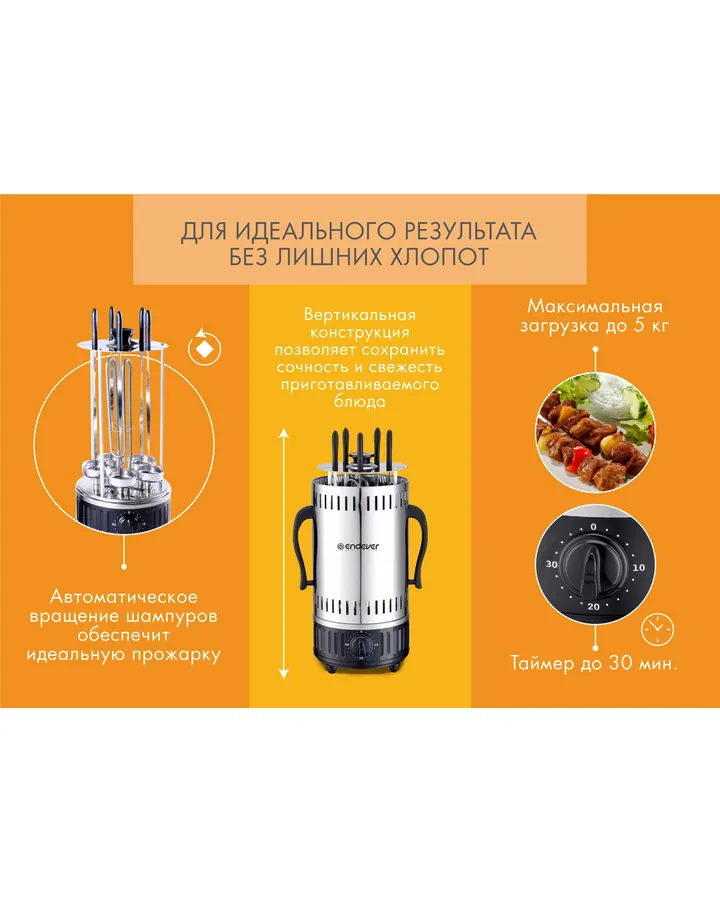 ДЛЯ ИДЕАЛЬНОГО РЕЗУЛЬТАТА БЕЗ ЛИШНИХ ХЛОПОТ

Автоматическое вращение шампуров обеспечит идеальную прожарку

Вертикальная конструкция позволяет сохранить сочность и свежесть приготавливаемого блюда

ENDEVER

Максимальная загрузка до 5 кг

0
10
20
30

Таймер до 30 мин.