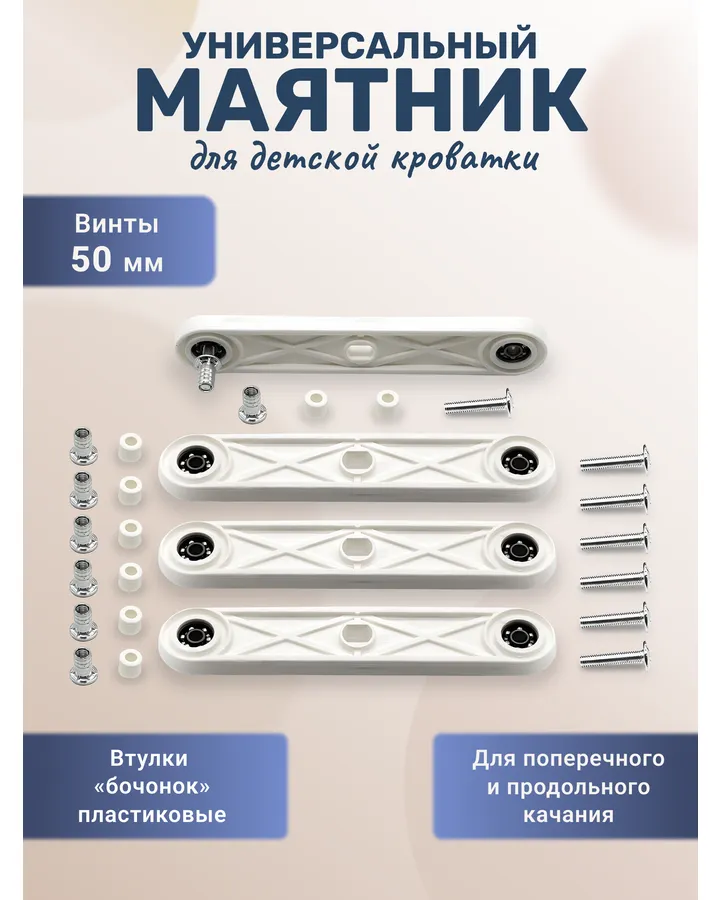 УНИВЕРСАЛЬНЫЙ
МАЯТНИК
для детской кроватки

Винты
50 мм

Втулки
«бочонок»
пластиковые

Для поперечного
и продольного
качания