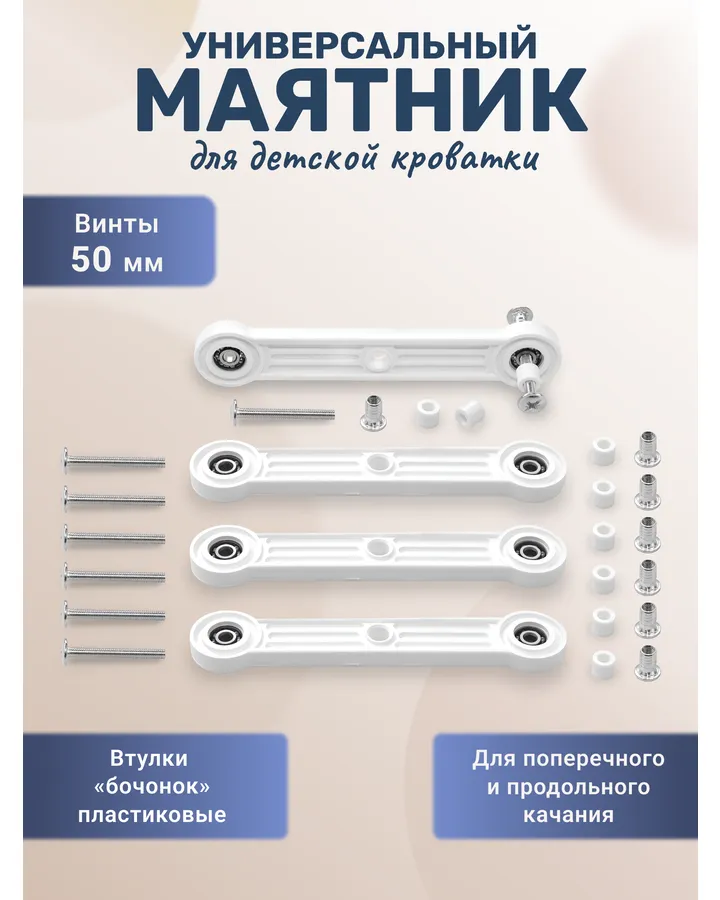 УНИВЕРСАЛЬНЫЙ
МАЯТНИК
для детской кроватки

Винты
50 мм

Втулки
«бочонок»
пластиковые

Для поперечного
и продольного
качания